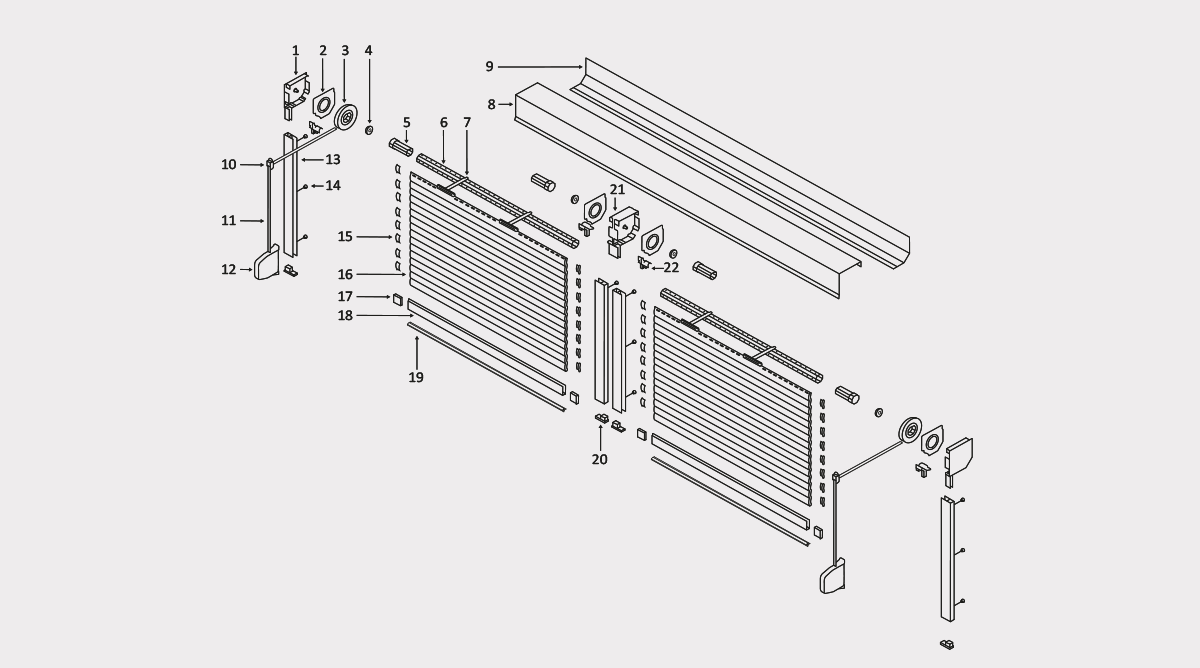 1
2
3
4
9
8
5
6
7
10
13
14
11
15
12
16
17
18
19
21
22
20